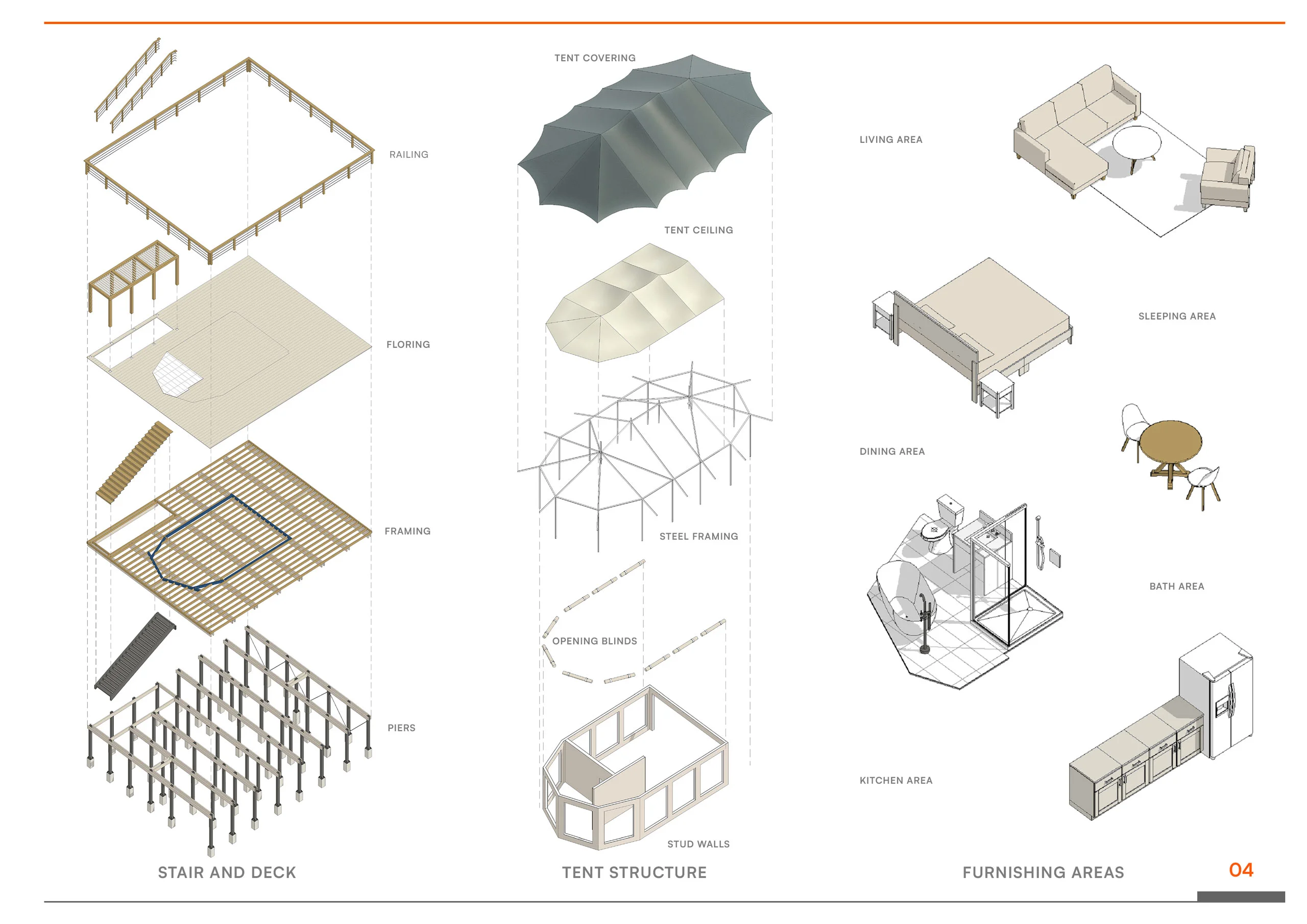 RAILING

FLORING

FRAMING

PIERS

STAIR AND DECK

TENT COVERING

TENT CEILING

STEEL FRAMING

OPENING BLINDS

STUD WALLS

TENT STRUCTURE

LIVING AREA

SLEEPING AREA

DINING AREA

BATH AREA

KITCHEN AREA

FURNISHING AREAS

04